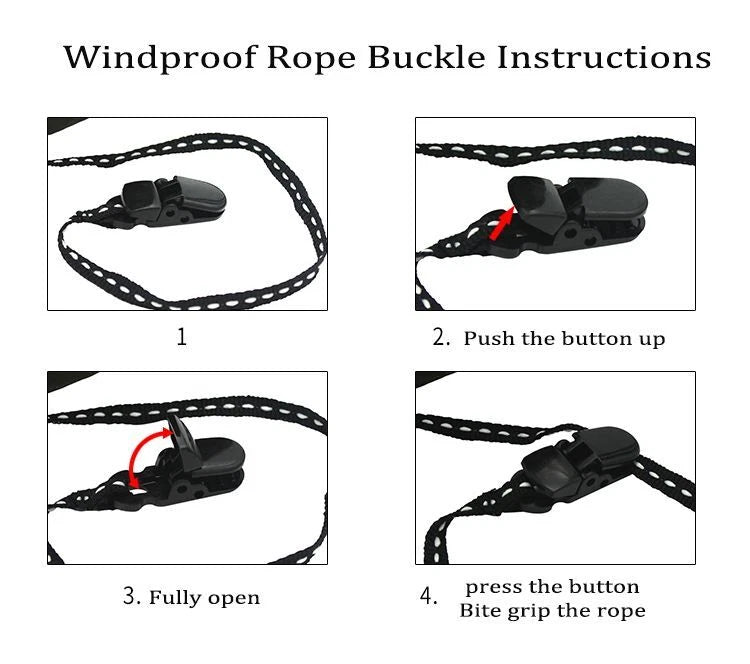 Windproof Rope Buckle Instructions

1

2. Push the button up

3. Fully open

4. press the button
Bite grip the rope